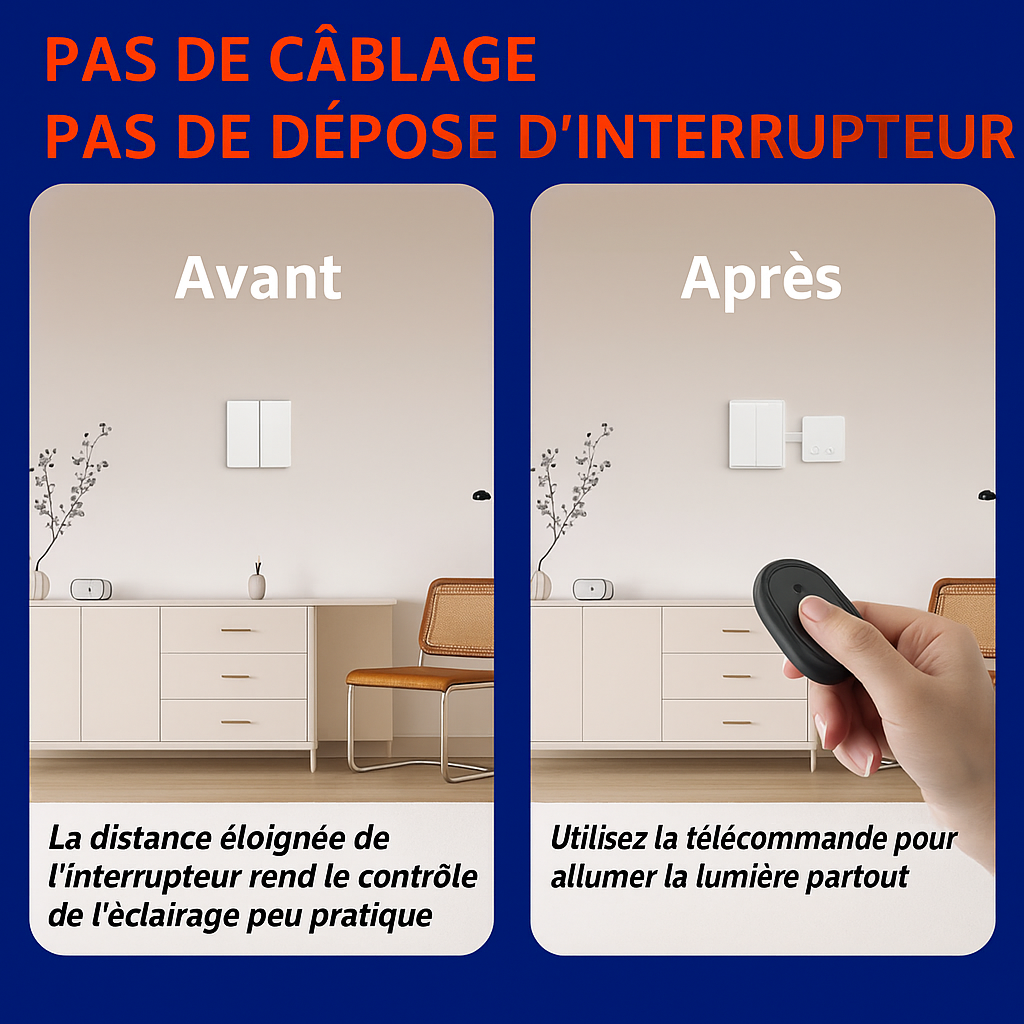 PAS DE CÂBLAGE
PAS DE DÉPOSE D'INTERRUPTEUR

Avant

La distance éloignée de l'interrupteur rend le contrôle de l'èclairage peu pratique

Après

Utilisez la télécommande pour allumer la lumière partout